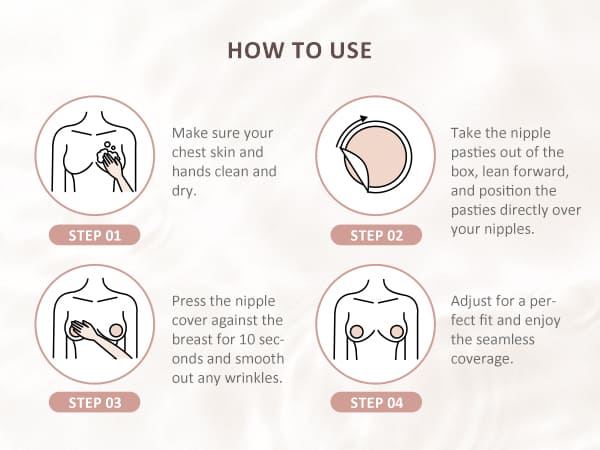 HOW TO USE

Make sure your chest skin and hands clean and dry.

STEP 01

Take the nipple pasties out of the box, lean forward, and position the pasties directly over your nipples.

STEP 02

Press the nipple cover against the breast for 10 seconds and smooth out any wrinkles.

STEP 03

Adjust for a perfect fit and enjoy the seamless coverage.

STEP 04